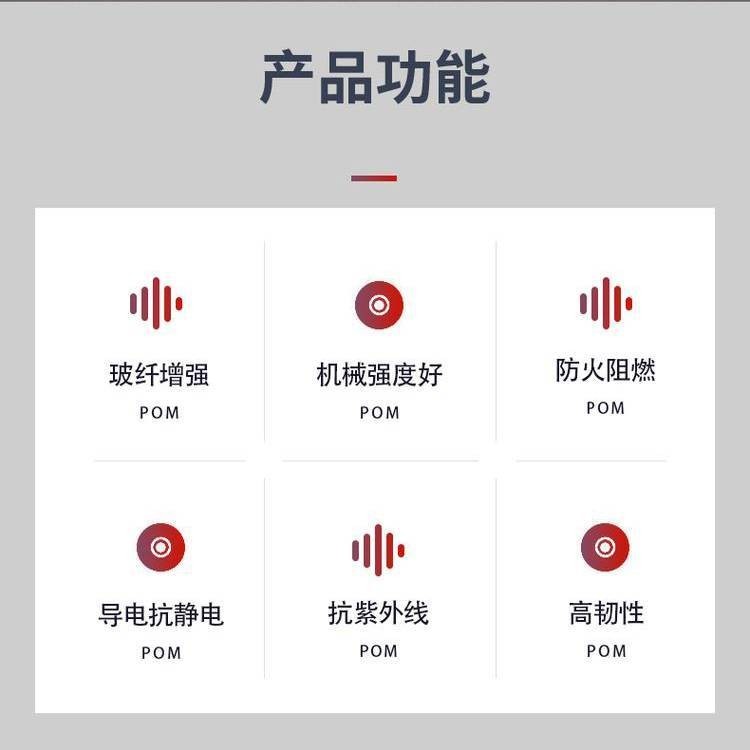 产品功能

玻纤增强
POM

机械强度好
POM

防火阻燃
POM

导电抗静电
POM

抗紫外线
POM

高韧性
POM