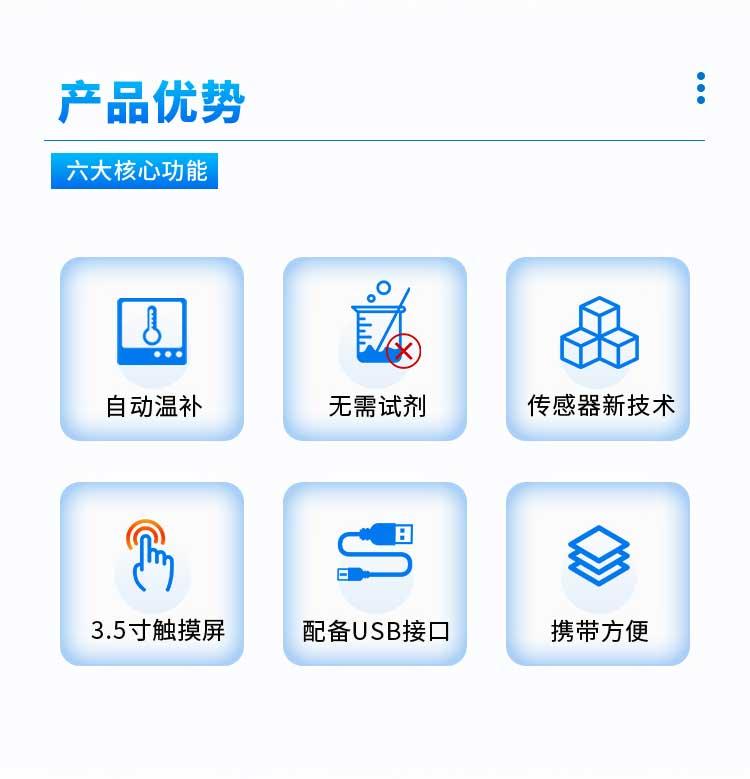 产品优势

六大核心功能

自动温补

无需试剂

传感器新技术

3.5寸触摸屏

配备USB接口

携带方便