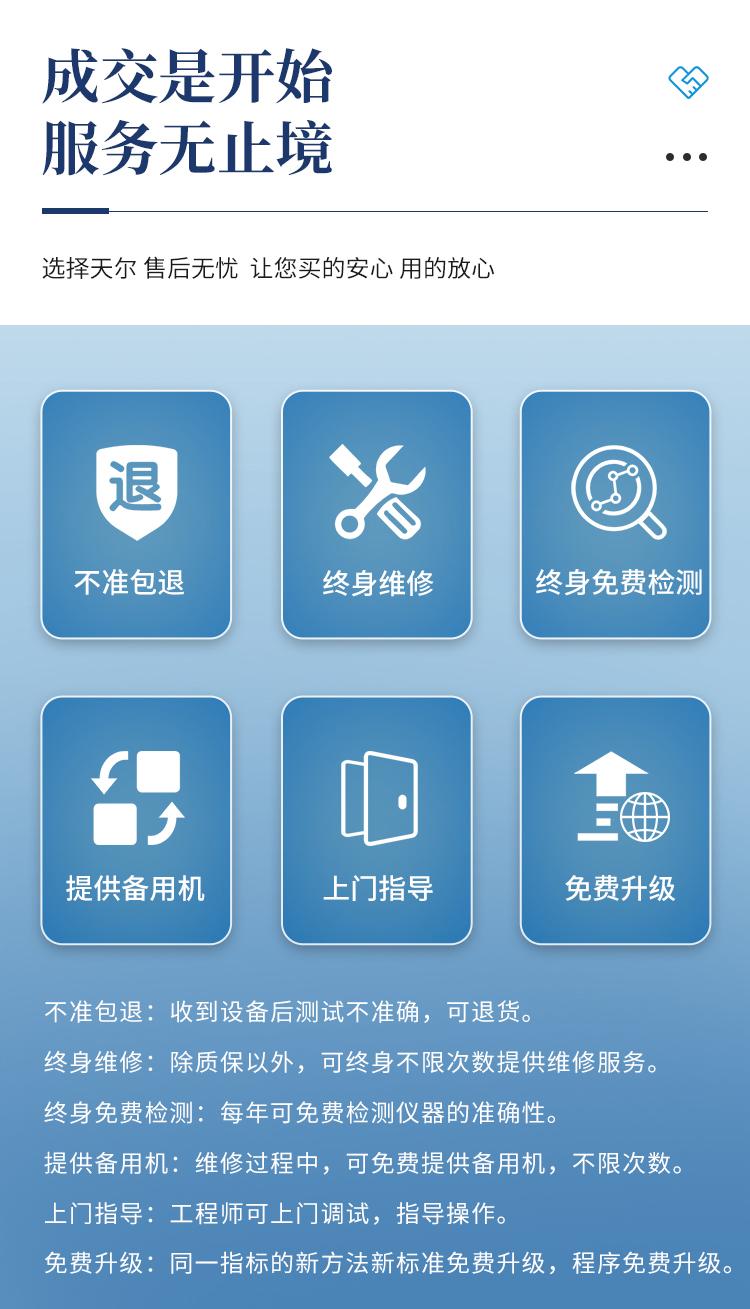 成交是开始
服务无止境

选择天尔 售后无忧 让您买的安心 用的放心

退

不准包退

终身维修

终身免费检测

提供备用机

上门指导

免费升级

不准包退：收到设备后测试不准确，可退货。

终身维修：除质保以外，可终身不限次数提供维修服务。

终身免费检测：每年可免费检测仪器的准确性。

提供备用机：维修过程中，可免费提供备用机，不限次数。

上门指导：工程师可上门调试，指导操作。

免费升级：同一指标的新方法新标准免费升级，程序免费升级。